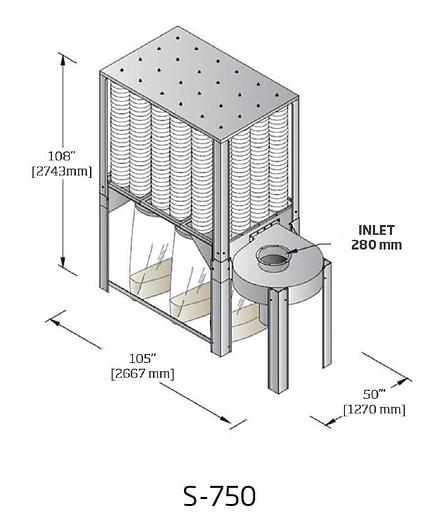 108"
[2743mm]

INLET
280 mm

105"
[2667 mm]

50"'
[1270 mm]

S-750