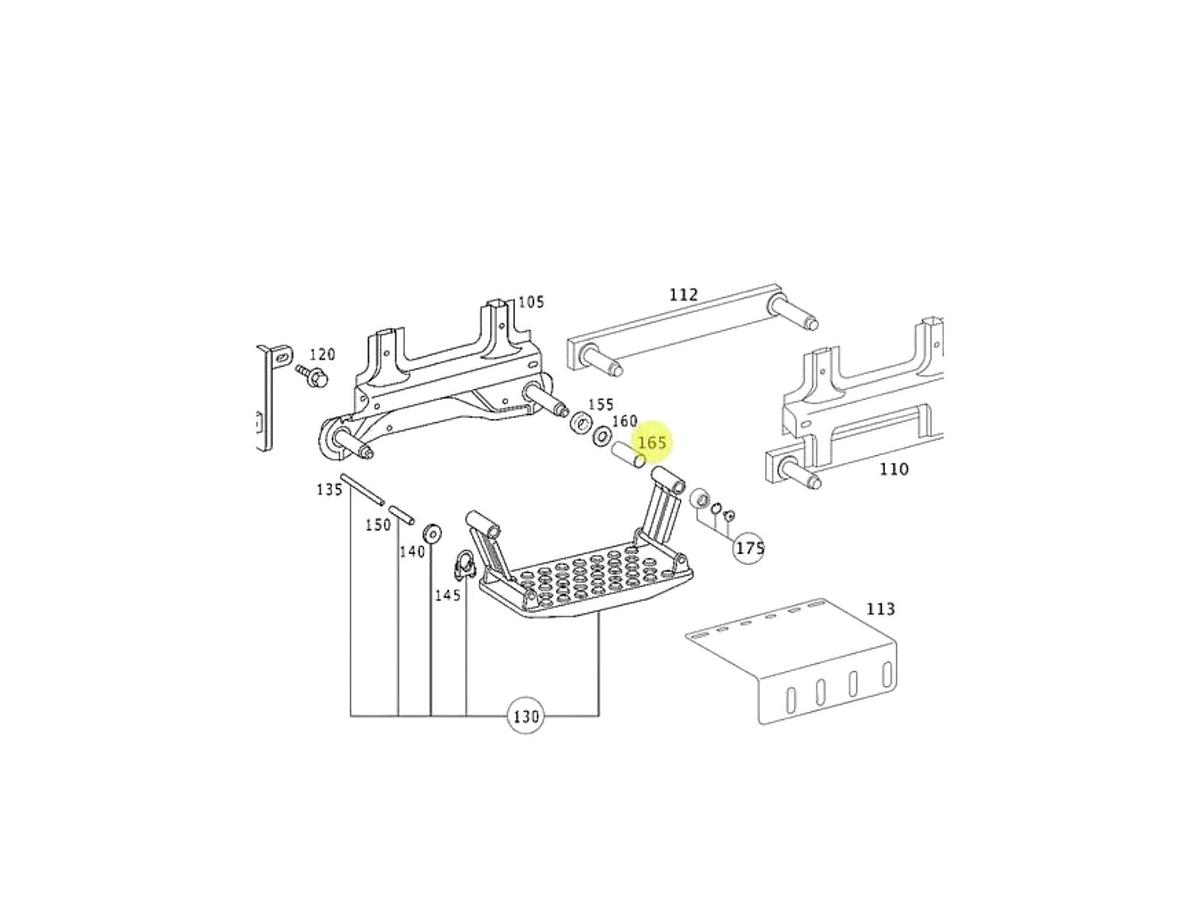 105
112
120
155
160
165
110
135
150
140
145
175
113
130