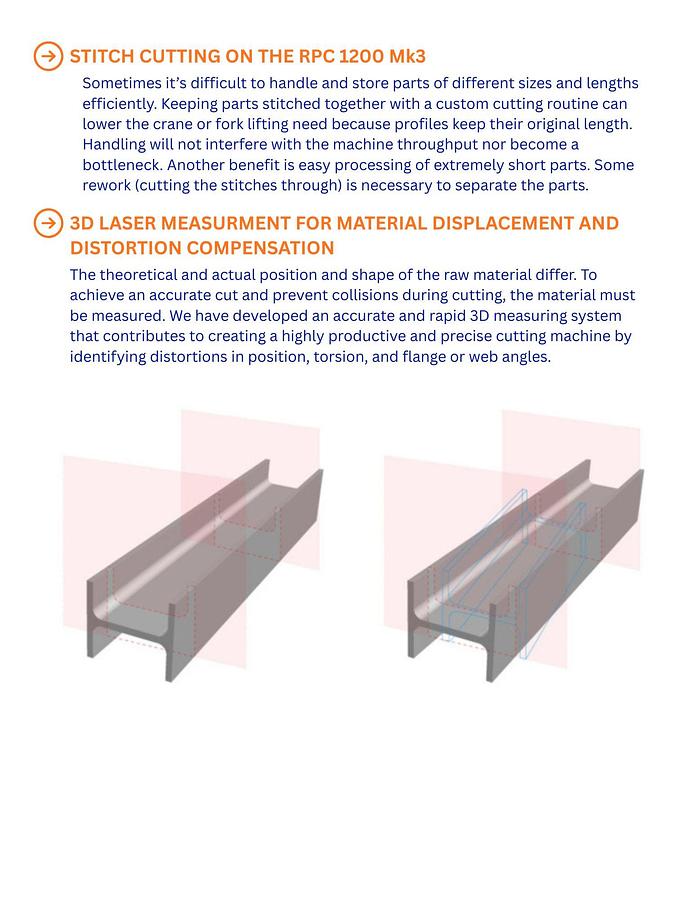 STITCH CUTTING ON THE RPC 1200 Mk3

Sometimes it's difficult to handle and store parts of different sizes and lengths efficiently. Keeping parts stitched together with a custom cutting routine can lower the crane or fork lifting need because profiles keep their original length. Handling will not interfere with the machine throughput nor become a bottleneck. Another benefit is easy processing of extremely short parts. Some rework (cutting the stitches through) is necessary to separate the parts.

3D LASER MEASURMENT FOR MATERIAL DISPLACEMENT AND DISTORTION COMPENSATION

The theoretical and actual position and shape of the raw material differ. To achieve an accurate cut and prevent collisions during cutting, the material must be measured. We have developed an accurate and rapid 3D measuring system that contributes to creating a highly productive and precise cutting machine by identifying distortions in position, torsion, and flange or web angles.