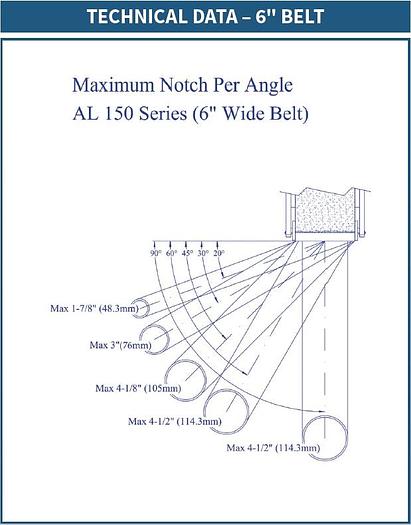 TECHNICAL DATA – 6" BELT

Maximum Notch Per Angle
AL 150 Series (6" Wide Belt)

90° 60° 45° 30° 20°

Max 1-7/8" (48.3mm)

Max 3"(76mm)

Max 4-1/8" (105mm)

Max 4-1/2" (114.3mm)

Max 4-1/2" (114.3mm)