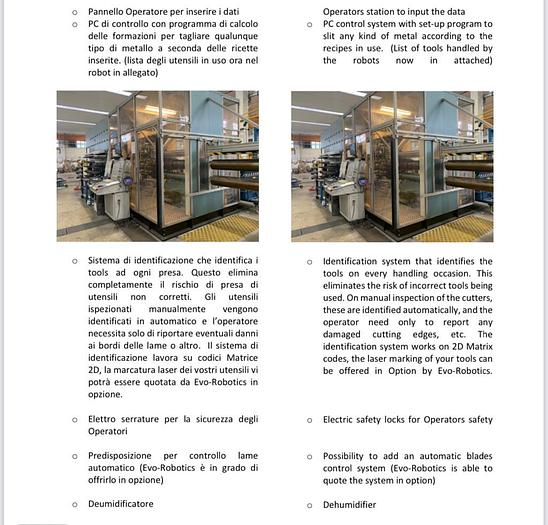 o Pannello Operatore per inserire i dati
o PC di controllo con programma di calcolo delle formazioni per tagliare qualunque tipo di metallo a seconda delle ricette inserite. (lista degli utensili in uso ora nel robot in allegato)

o Sistema di identificazione che identifica i tools ad ogni presa. Questo elimina completamente il rischio di presa di utensili non corretti. Gli utensili ispezionati manualmente vengono identificati in automatico e l'operatore necessita solo di riportare eventuali danni ai bordi delle lame o altro. Il sistema di identificazione lavora su codici Matrice 2D, la marcatura laser dei vostri utensili vi potrà essere quotata da Evo-Robotics in opzione.

o Elettro serrature per la sicurezza degli Operatori

o Predisposizione per controllo lame automatico (Evo-Robotics è in grado di offrirlo in opzione)

o Deumidificatore

Operators station to input the data
o PC control system with set-up program to slit any kind of metal according to the recipes in use. (List of tools handled by the robots now in attached)

o Identification system that identifies the tools on every handling occasion. This eliminates the risk of incorrect tools being used. On manual inspection of the cutters, these are identified automatically, and the operator need only to report any damaged cutting edges, etc. The identification system works on 2D Matrix codes, the laser marking of your tools can be offered in Option by Evo-Robotics.

o Electric safety locks for Operators safety

o Possibility to add an automatic blades control system (Evo-Robotics is able to quote the system in option)

o Dehumidifier