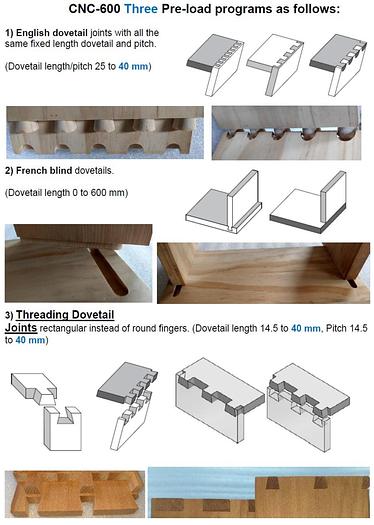 CNC-600 Three Pre-load programs as follows:

1) English dovetail joints with all the same fixed length dovetail and pitch.

(Dovetail length/pitch 25 to 40 mm)

2) French blind dovetails.

(Dovetail length 0 to 600 mm)

3) Threading Dovetail Joints rectangular instead of round fingers. (Dovetail length 14.5 to 40 mm, Pitch 14.5 to 40 mm)