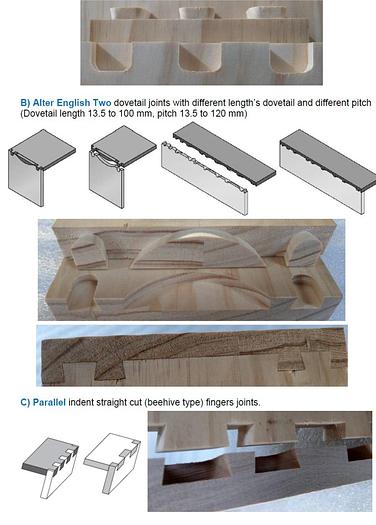 B) Alter English Two dovetail joints with different length's dovetail and different pitch (Dovetail length 13.5 to 100 mm, pitch 13.5 to 120 mm)

C) Parallel indent straight cut (beehive type) fingers joints.