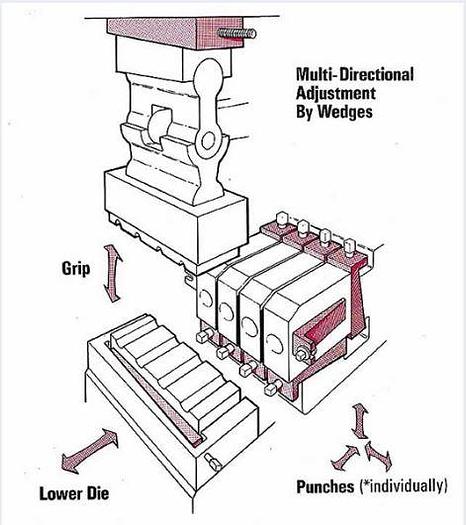 Multi-Directional Adjustment By Wedges

Grip

Lower Die

Punches (*individually)