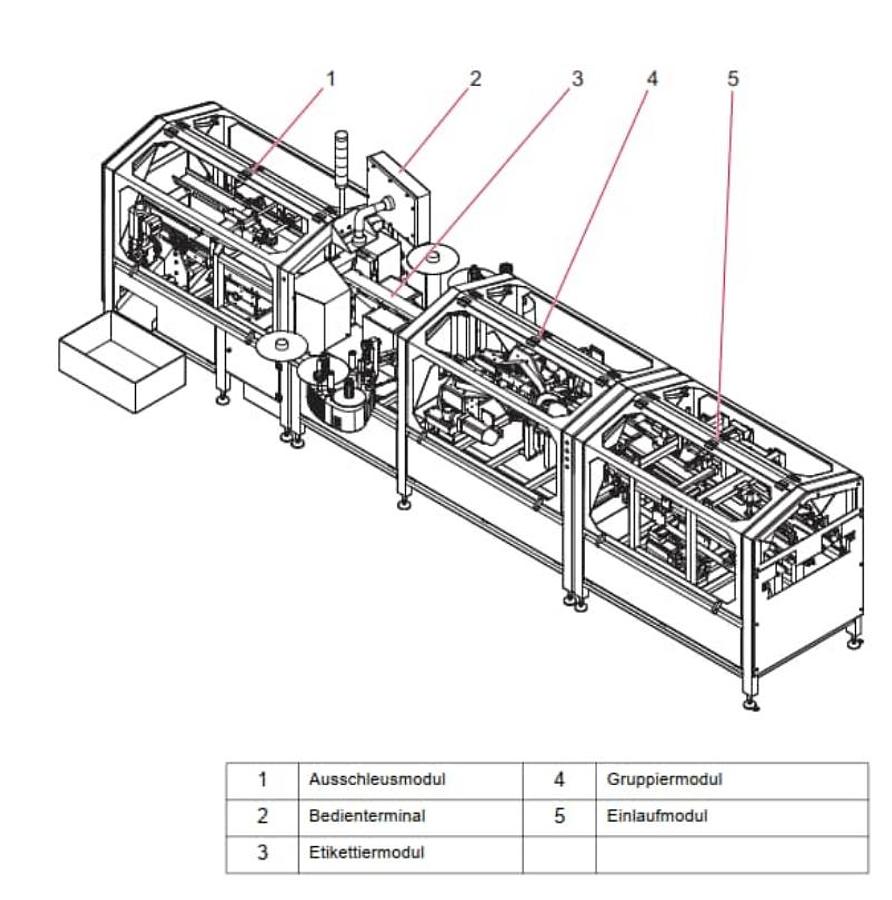 1 2 3 4 5

| 1 | Ausschleusmodul | 4 | Gruppiermodul |
|---|---|---|---|
| 2 | Bedienterminal | 5 | Einlaufmodul |
| 3 | Etikettiermodul | | |