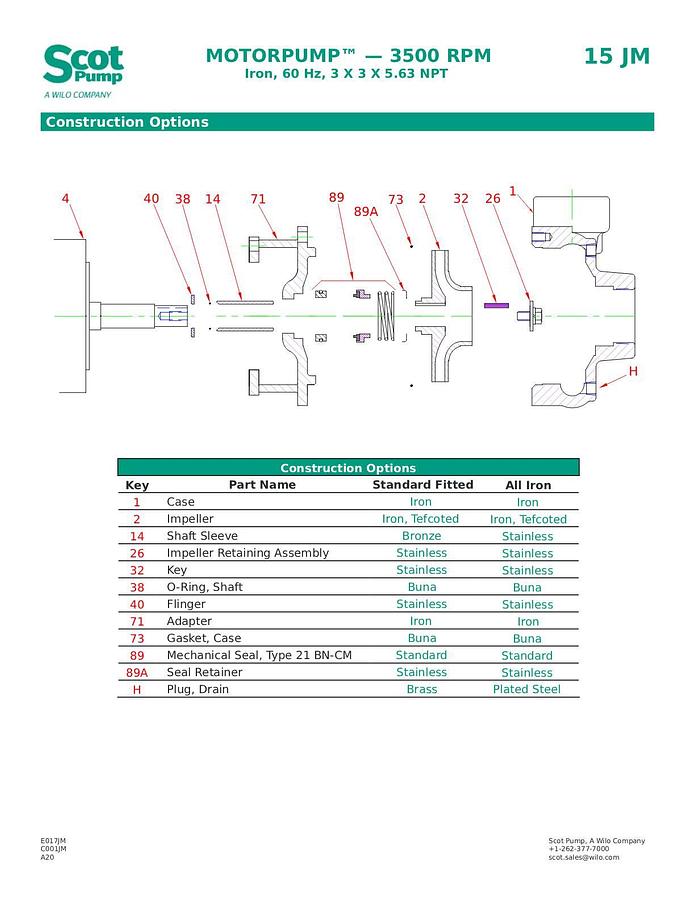 Scot Pump
A WILO COMPANY

MOTORPUMP™ — 3500 RPM
Iron, 60 Hz, 3 X 3 X 5.63 NPT

15 JM

Construction Options

4 40 38 14 71 89 89A 73 2 32 26 1

H

Construction Options

| Key | Part Name | Standard Fitted | All Iron |
|---|---|---|---|
| 1 | Case | Iron | Iron |
| 2 | Impeller | Iron, Tefcoted | Iron, Tefcoted |
| 14 | Shaft Sleeve | Bronze | Stainless |
| 26 | Impeller Retaining Assembly | Stainless | Stainless |
| 32 | Key | Stainless | Stainless |
| 38 | O-Ring, Shaft | Buna | Buna |
| 40 | Flinger | Stainless | Stainless |
| 71 | Adapter | Iron | Iron |
| 73 | Gasket, Case | Buna | Buna |
| 89 | Mechanical Seal, Type 21 BN-CM | Standard | Standard |
| 89A | Seal Retainer | Stainless | Stainless |
| H | Plug, Drain | Brass | Plated Steel |

E017JM
C001JM
A20

Scot Pump, A Wilo Company
+1-262-377-7000
scot.sales@wilo.com