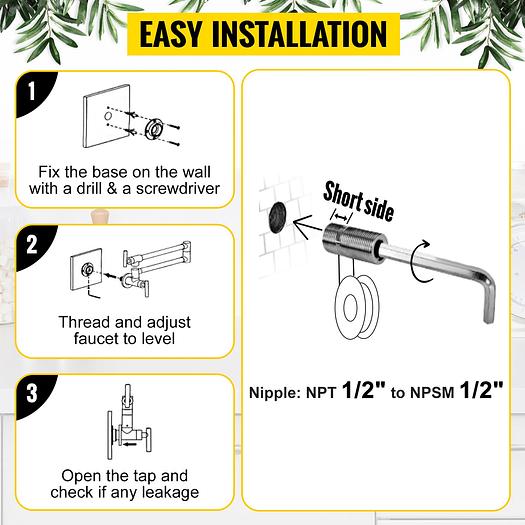 EASY INSTALLATION

1

Fix the base on the wall with a drill & a screwdriver

2

Thread and adjust faucet to level

3

Open the tap and check if any leakage

Short side

Nipple: NPT 1/2" to NPSM 1/2"