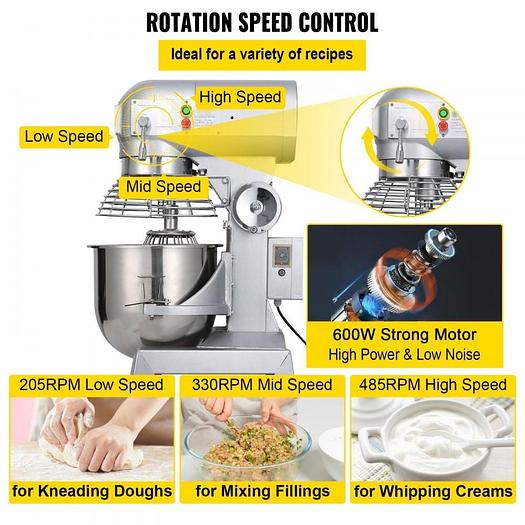 ROTATION SPEED CONTROL

Ideal for a variety of recipes

High Speed

Low Speed

Mid Speed

600W Strong Motor
High Power & Low Noise

205RPM Low Speed

for Kneading Doughs

330RPM Mid Speed

for Mixing Fillings

485RPM High Speed

for Whipping Creams