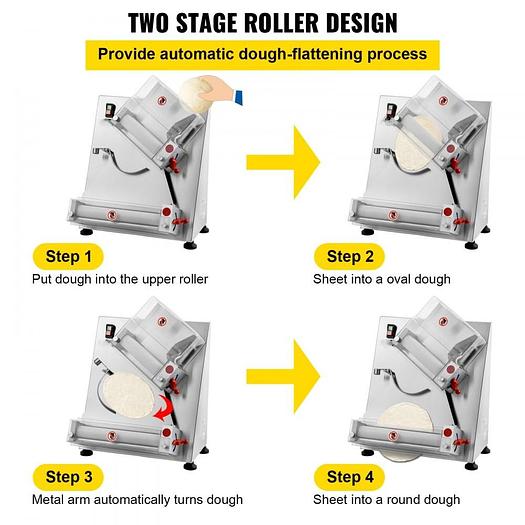 TWO STAGE ROLLER DESIGN

Provide automatic dough-flattening process

Step 1
Put dough into the upper roller

Step 2
Sheet into a oval dough

Step 3
Metal arm automatically turns dough

Step 4
Sheet into a round dough