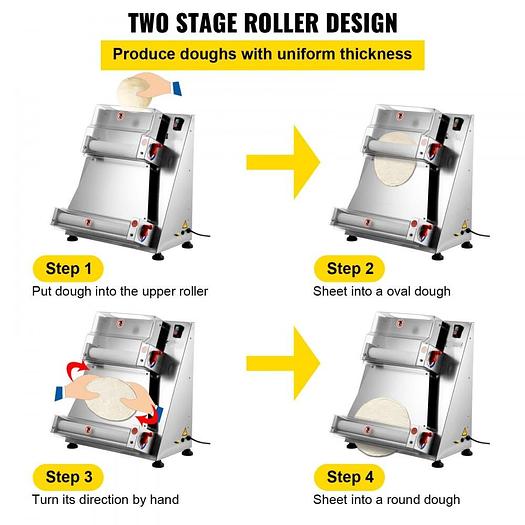 TWO STAGE ROLLER DESIGN

Produce doughs with uniform thickness

Step 1
Put dough into the upper roller

Step 2
Sheet into a oval dough

Step 3
Turn its direction by hand

Step 4
Sheet into a round dough