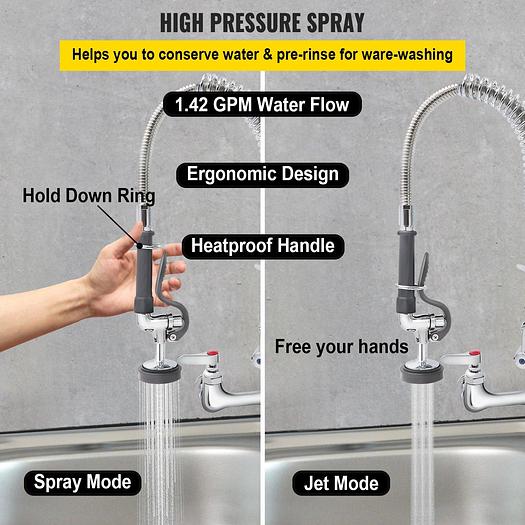 HIGH PRESSURE SPRAY

Helps you to conserve water & pre-rinse for ware-washing

1.42 GPM Water Flow

Ergonomic Design

Hold Down Ring

Heatproof Handle

Free your hands

Spray Mode

Jet Mode