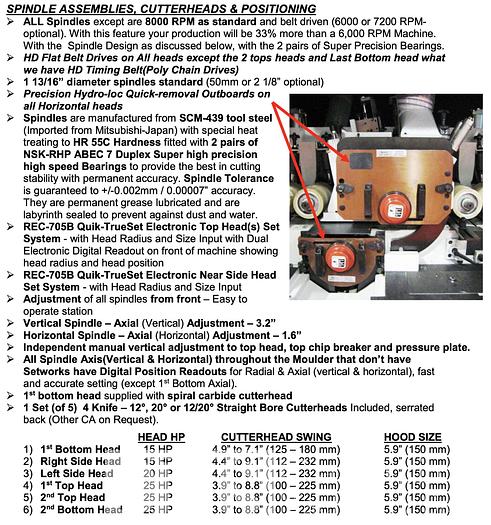 SPINDLE ASSEMBLIES, CUTTERHEADS & POSITIONING

➢ ALL Spindles except are 8000 RPM as standard and belt driven (6000 or 7200 RPM-optional). With this feature your production will be 33% more than a 6,000 RPM Machine. With the Spindle Design as discussed below, with the 2 pairs of Super Precision Bearings.
➢ HD Flat Belt Drives on All heads except the 2 tops heads and Last Bottom head what we have HD Timing Belt(Poly Chain Drives)
➢ 1 13/16" diameter spindles standard (50mm or 2 1/8" optional)
➢ Precision Hydro-loc Quick-removal Outboards on all Horizontal heads
➢ Spindles are manufactured from SCM-439 tool steel (Imported from Mitsubishi-Japan) with special heat treating to HR 55C Hardness fitted with 2 pairs of NSK-RHP ABEC 7 Duplex Super high precision high speed Bearings to provide the best in cutting stability with permanent accuracy. Spindle Tolerance is guaranteed to +/-0.002mm / 0.00007" accuracy. They are permanent grease lubricated and are labyrinth sealed to prevent against dust and water.
➢ REC-705B Quik-TrueSet Electronic Top Head(s) Set System - with Head Radius and Size Input with Dual Electronic Digital Readout on front of machine showing head radius and head position
➢ REC-705B Quik-TrueSet Electronic Near Side Head Set System - with Head Radius and Size Input
➢ Adjustment of all spindles from front – Easy to operate station
➢ Vertical Spindle – Axial (Vertical) Adjustment – 3.2"
➢ Horizontal Spindle – Axial (Horizontal) Adjustment – 1.6"
➢ Independent manual vertical adjustment to top head, top chip breaker and pressure plate.
➢ All Spindle Axis(Vertical & Horizontal) throughout the Moulder that don't have Setworks have Digital Position Readouts for Radial & Axial (vertical & horizontal), fast and accurate setting (except 1st Bottom Axial).
➢ 1st bottom head supplied with spiral carbide cutterhead
➢ 1 Set (of 5) 4 Knife – 12°, 20° or 12/20° Straight Bore Cutterheads Included, serrated back (Other CA on Request).

| | HEAD HP | CUTTERHEAD SWING | HOOD SIZE |
|---|---|---|---|
| 1) 1st Bottom Head | 15 HP | 4.9" to 7.1" (125 – 180 mm) | 5.9" (150 mm) |
| 2) Right Side Head | 15 HP | 4.4" to 9.1" (112 – 232 mm) | 5.9" (150 mm) |
| 3) Left Side Head | 20 HP | 4.4" to 9.1" (112 – 232 mm) | 5.9" (150 mm) |
| 4) 1st Top Head | 25 HP | 3.9" to 8.8" (100 – 225 mm) | 5.9" (150 mm) |
| 5) 2nd Top Head | 25 HP | 3.9" to 8.8" (100 – 225 mm) | 5.9" (150 mm) |
| 6) 2nd Bottom Head | 25 HP | 3.9" to 8.8" (100 – 225 mm) | 5.9" (150 mm) |