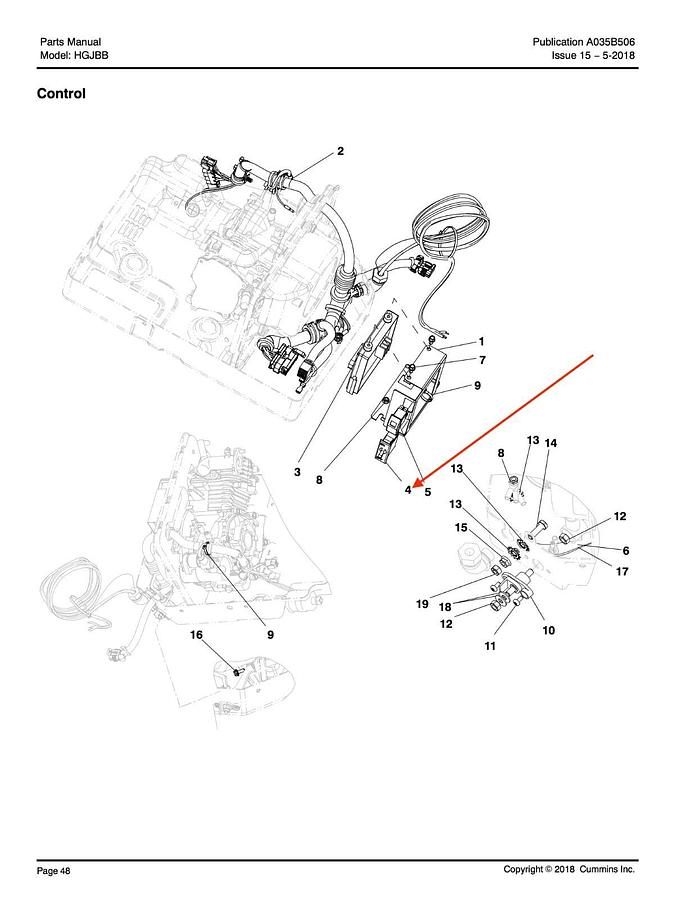 Parts Manual
Model: HGJBB

Publication A035B506
Issue 15 – 5-2018

Control

2
1
7
9
3
8
4
5
8
13
14
13
13
12
15
6
17
19
18
12
10
11
9
16

Page 48

Copyright © 2018 Cummins Inc.