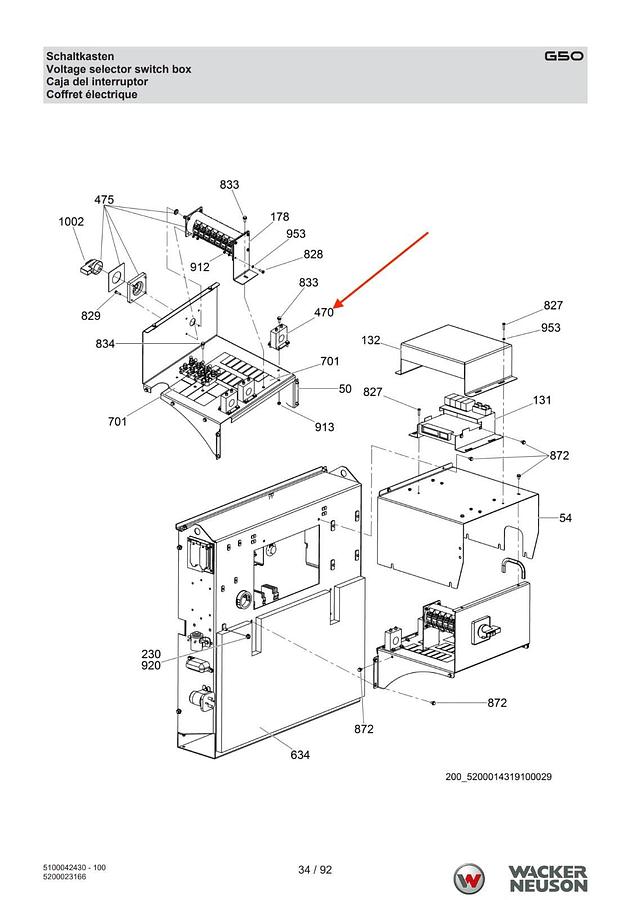 Schaltkasten
Voltage selector switch box
Caja del interruptor
Coffret électrique

G50

833
475
178
1002
953
912
828
833
829
470
827
834
953
132
701
50
827
131
701
913
872
54
230
920
872
872
634

200_5200014319100029

5100042430 - 100
5200023166

34 / 92

WACKER NEUSON