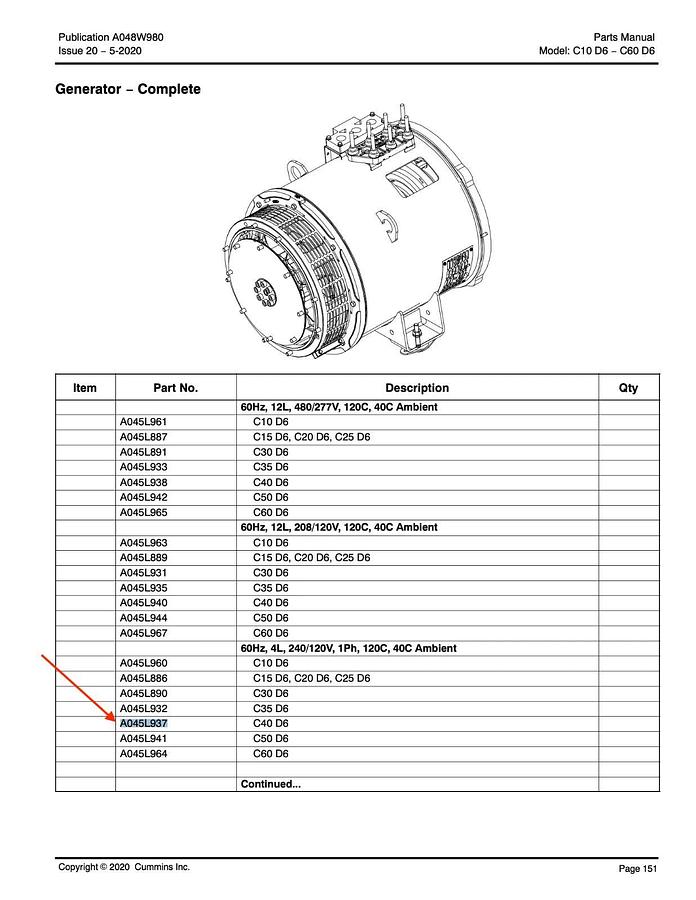 Publication A048W980
Issue 20 – 5-2020

Parts Manual
Model: C10 D6 – C60 D6

Generator – Complete

| Item | Part No. | Description | Qty |
|---|---|---|---|
| | | 60Hz, 12L, 480/277V, 120C, 40C Ambient | |
| | A045L961 | C10 D6 | |
| | A045L887 | C15 D6, C20 D6, C25 D6 | |
| | A045L891 | C30 D6 | |
| | A045L933 | C35 D6 | |
| | A045L938 | C40 D6 | |
| | A045L942 | C50 D6 | |
| | A045L965 | C60 D6 | |
| | | 60Hz, 12L, 208/120V, 120C, 40C Ambient | |
| | A045L963 | C10 D6 | |
| | A045L889 | C15 D6, C20 D6, C25 D6 | |
| | A045L931 | C30 D6 | |
| | A045L935 | C35 D6 | |
| | A045L940 | C40 D6 | |
| | A045L944 | C50 D6 | |
| | A045L967 | C60 D6 | |
| | | 60Hz, 4L, 240/120V, 1Ph, 120C, 40C Ambient | |
| | A045L960 | C10 D6 | |
| | A045L886 | C15 D6, C20 D6, C25 D6 | |
| | A045L890 | C30 D6 | |
| | A045L932 | C35 D6 | |
| | A045L937 | C40 D6 | |
| | A045L941 | C50 D6 | |
| | A045L964 | C60 D6 | |
| | | | |
| | | Continued... | |

Copyright © 2020 Cummins Inc.

Page 151