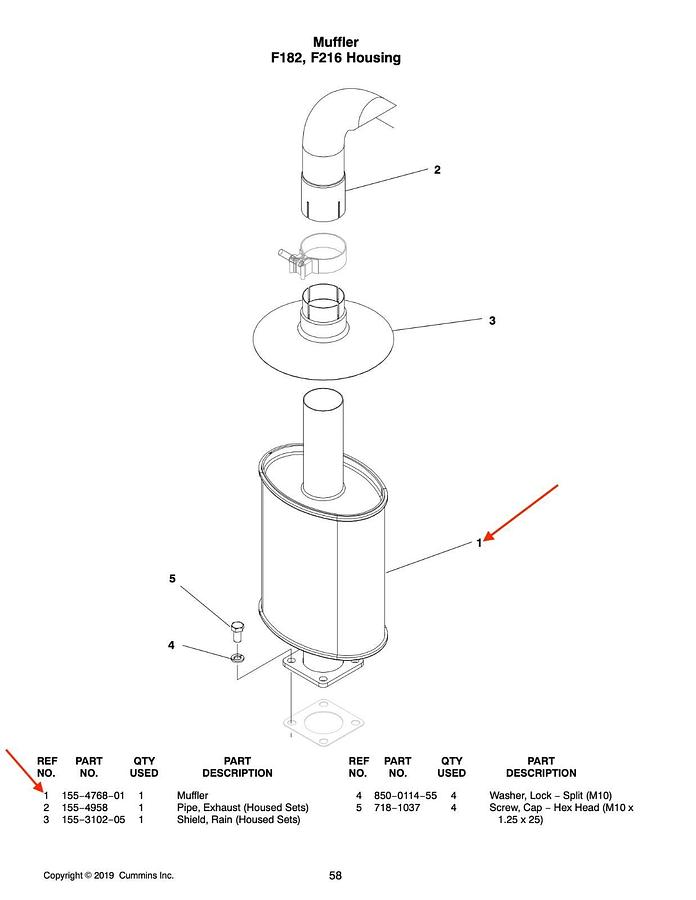 Muffler
F182, F216 Housing

2

3

1

5

4

| REF NO. | PART NO. | QTY USED | PART DESCRIPTION |
|---|---|---|---|
| 1 | 155–4768–01 | 1 | Muffler |
| 2 | 155–4958 | 1 | Pipe, Exhaust (Housed Sets) |
| 3 | 155–3102–05 | 1 | Shield, Rain (Housed Sets) |

| REF NO. | PART NO. | QTY USED | PART DESCRIPTION |
|---|---|---|---|
| 4 | 850–0114–55 | 4 | Washer, Lock – Split (M10) |
| 5 | 718–1037 | 4 | Screw, Cap – Hex Head (M10 x 1.25 x 25) |

Copyright © 2019 Cummins Inc.

58