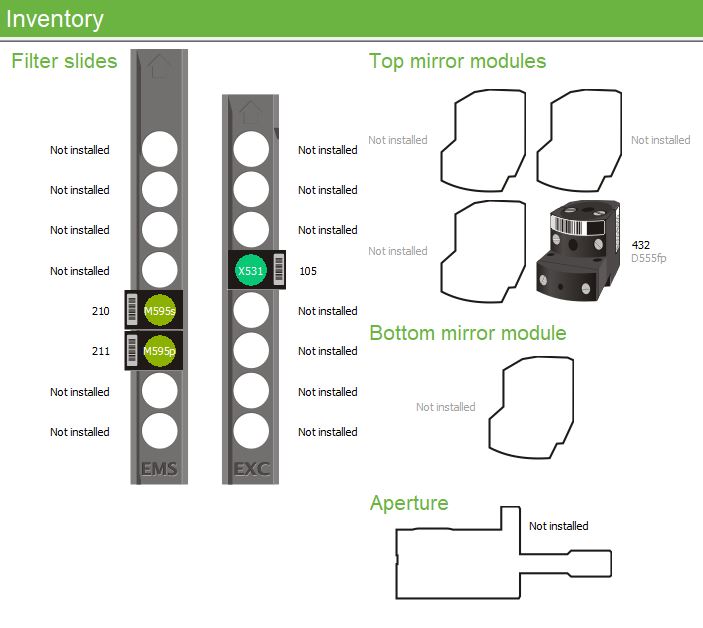 Inventory

Filter slides

Not installed
Not installed
Not installed
Not installed
210 M595s
211 M595p
Not installed
Not installed

EMS

Not installed
Not installed
Not installed
X531 105
Not installed
Not installed
Not installed
Not installed

EXC

Top mirror modules

Not installed
Not installed
Not installed
432
D555fp

Bottom mirror module

Not installed

Aperture

Not installed