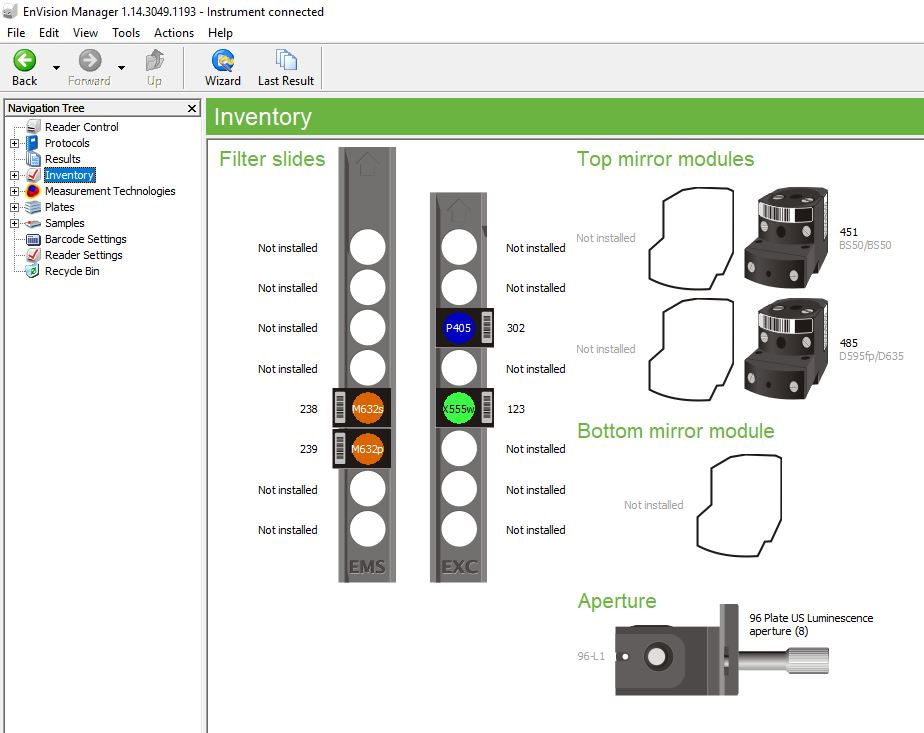 EnVision Manager 1.14.3049.1193 - Instrument connected

File Edit View Tools Actions Help

Back Forward Up Wizard Last Result

Navigation Tree

Reader Control
Protocols
Results
Inventory
Measurement Technologies
Plates
Samples
Barcode Settings
Reader Settings
Recycle Bin

Inventory

Filter slides

Not installed
Not installed
Not installed
Not installed
238 M632s
239 M632p
Not installed
Not installed
EMS

Not installed
Not installed
P405 302
Not installed
X555w 123
Not installed
Not installed
Not installed
EXC

Top mirror modules

Not installed
451
BS50/BS50

Not installed
485
D595fp/D635

Bottom mirror module

Not installed

Aperture

96-L1
96 Plate US Luminescence aperture (8)