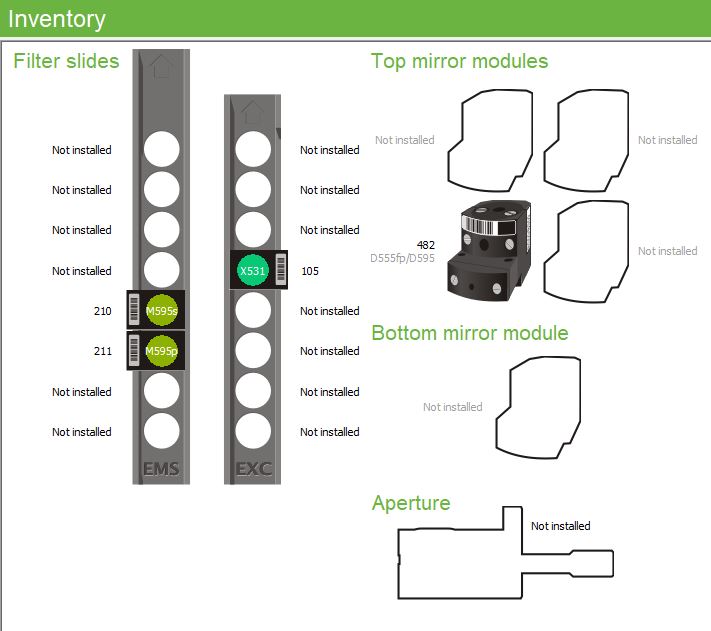 Inventory

Filter slides

Not installed
Not installed
Not installed
Not installed
210 M595s
211 M595p
Not installed
Not installed
EMS

Not installed
Not installed
Not installed
X531 105
Not installed
Not installed
Not installed
Not installed
EXC

Top mirror modules

Not installed
Not installed
482
D555fp/D595
Not installed

Bottom mirror module

Not installed

Aperture

Not installed