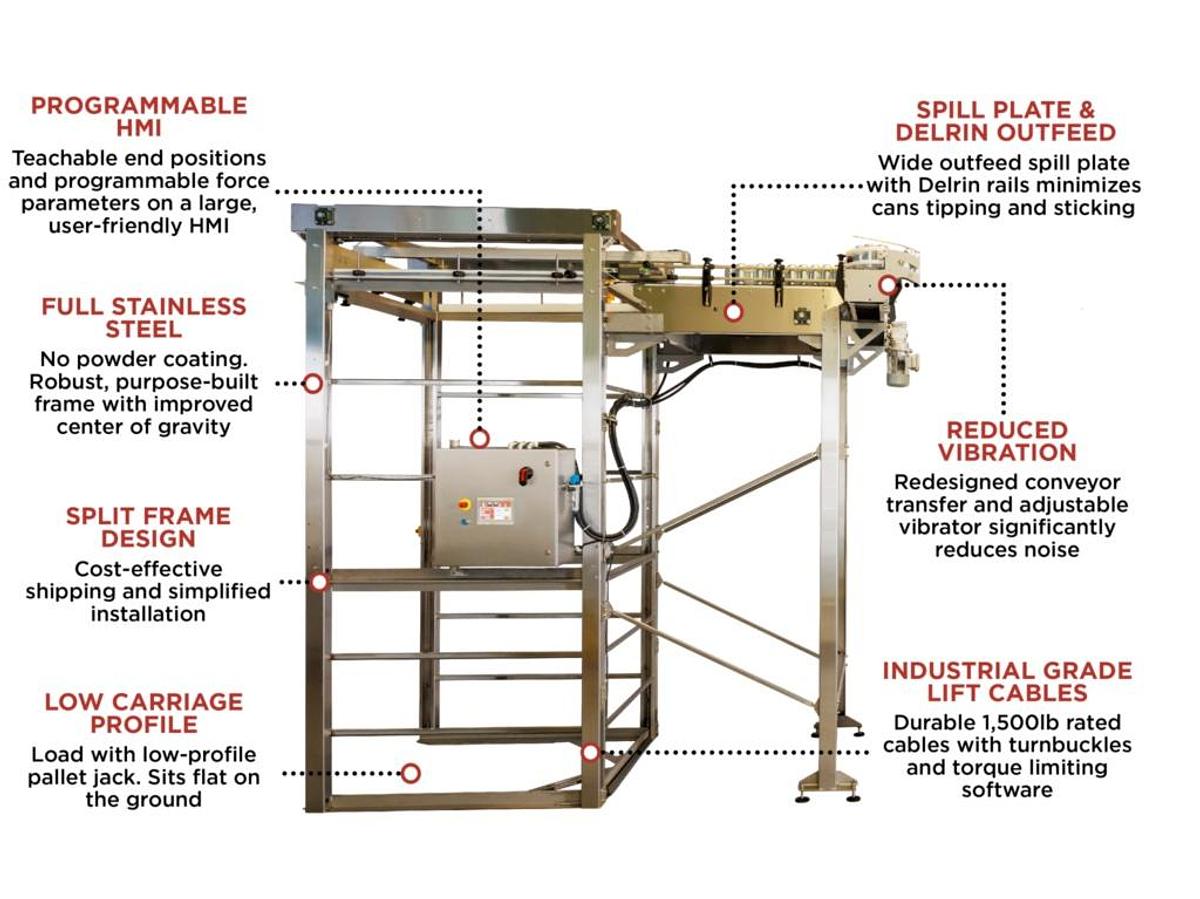 PROGRAMMABLE HMI
Teachable end positions and programmable force parameters on a large, user-friendly HMI

FULL STAINLESS STEEL
No powder coating. Robust, purpose-built frame with improved center of gravity

SPLIT FRAME DESIGN
Cost-effective shipping and simplified installation

LOW CARRIAGE PROFILE
Load with low-profile pallet jack. Sits flat on the ground

SPILL PLATE & DELRIN OUTFEED
Wide outfeed spill plate with Delrin rails minimizes cans tipping and sticking

REDUCED VIBRATION
Redesigned conveyor transfer and adjustable vibrator significantly reduces noise

INDUSTRIAL GRADE LIFT CABLES
Durable 1,500lb rated cables with turnbuckles and torque limiting software