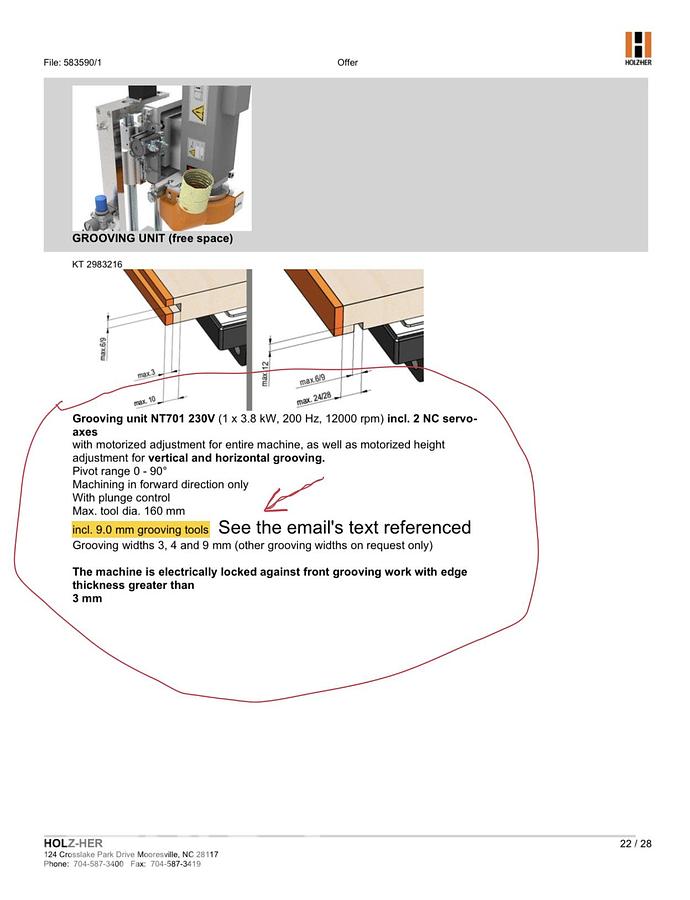 File: 583590/1

Offer

HOLZHER

GROOVING UNIT (free space)

KT 2983216

max.6/9

max.3

max. 10

max.12

max.6/9

max. 24/28

Grooving unit NT701 230V (1 x 3.8 kW, 200 Hz, 12000 rpm) incl. 2 NC servo-axes
with motorized adjustment for entire machine, as well as motorized height adjustment for vertical and horizontal grooving.
Pivot range 0 - 90°
Machining in forward direction only
With plunge control
Max. tool dia. 160 mm
incl. 9.0 mm grooving tools See the email's text referenced
Grooving widths 3, 4 and 9 mm (other grooving widths on request only)

The machine is electrically locked against front grooving work with edge thickness greater than
3 mm

HOLZ-HER
124 Crosslake Park Drive Mooresville, NC 28117
Phone: 704-587-3400 Fax: 704-587-3419

22 / 28