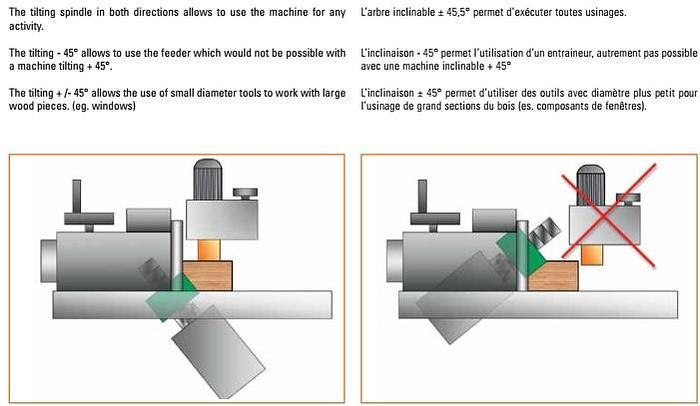 The tilting spindle in both directions allows to use the machine for any activity.

The tilting - 45° allows to use the feeder which would not be possible with a machine tilting + 45°.

The tilting + /- 45° allows the use of small diameter tools to work with large wood pieces. (eg. windows)

L'arbre inclinable ± 45,5° permet d'exécuter toutes usinages.

L'inclinaison - 45° permet l'utilisation d'un entraineur, autrement pas possible avec une machine inclinable + 45°

L'inclinaison ± 45° permet d'utiliser des outils avec diamètre plus petit pour l'usinage de grand sections du bois (es. composants de fenêtres).