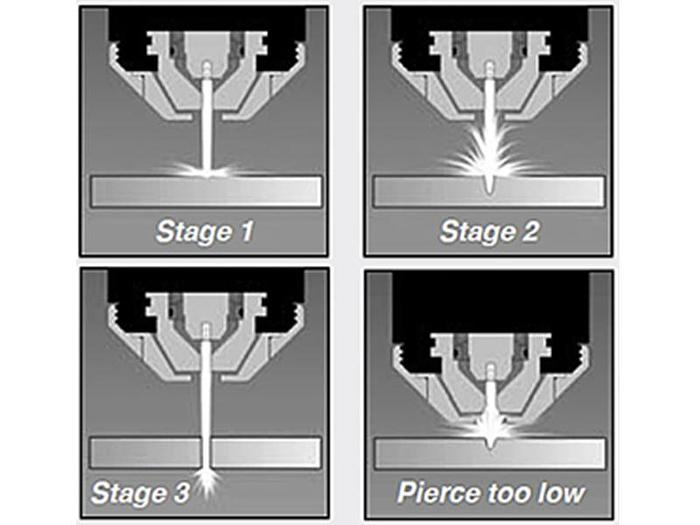 Stage 1

Stage 2

Stage 3

Pierce too low