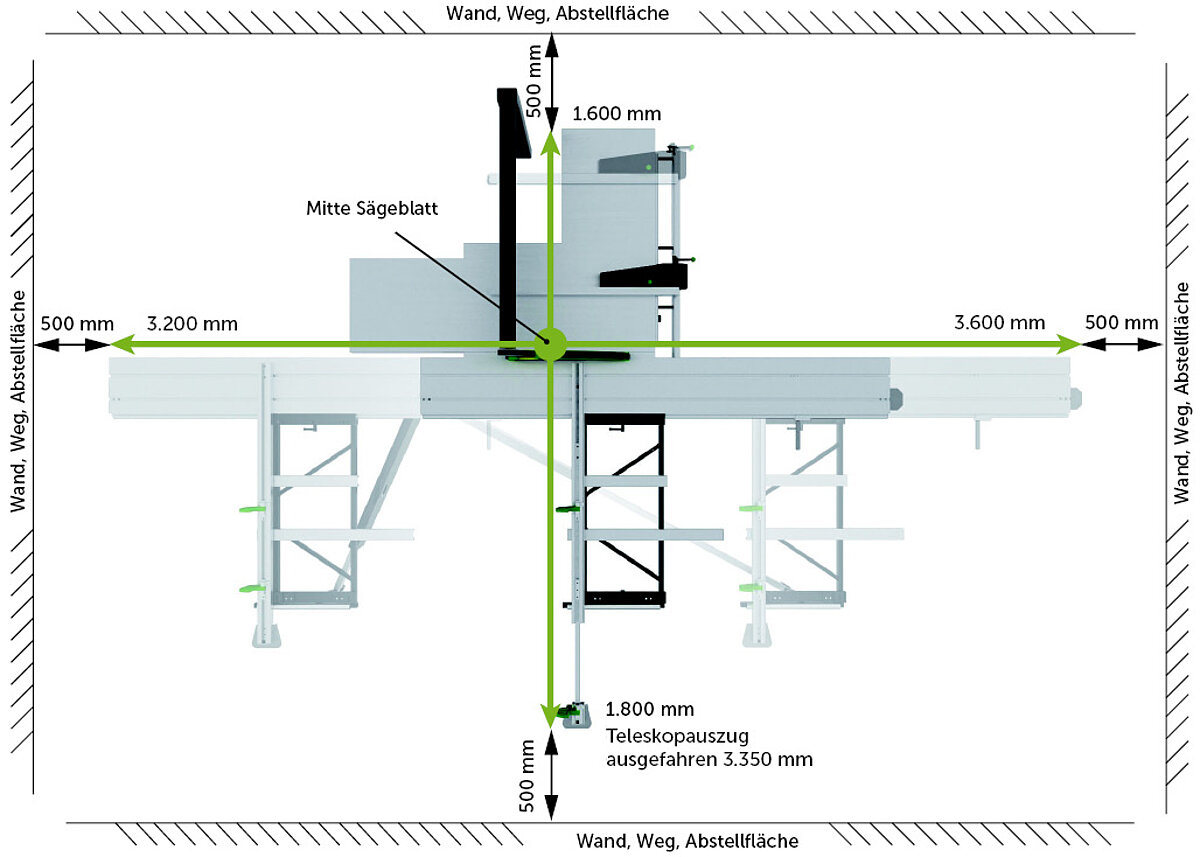 Wand, Weg, Abstellfläche

500 mm

1.600 mm

Mitte Sägeblatt

Wand, Weg, Abstellfläche

500 mm

3.200 mm

3.600 mm

500 mm

Wand, Weg, Abstellfläche

1.800 mm
Teleskopauszug ausgefahren 3.350 mm

500 mm

Wand, Weg, Abstellfläche