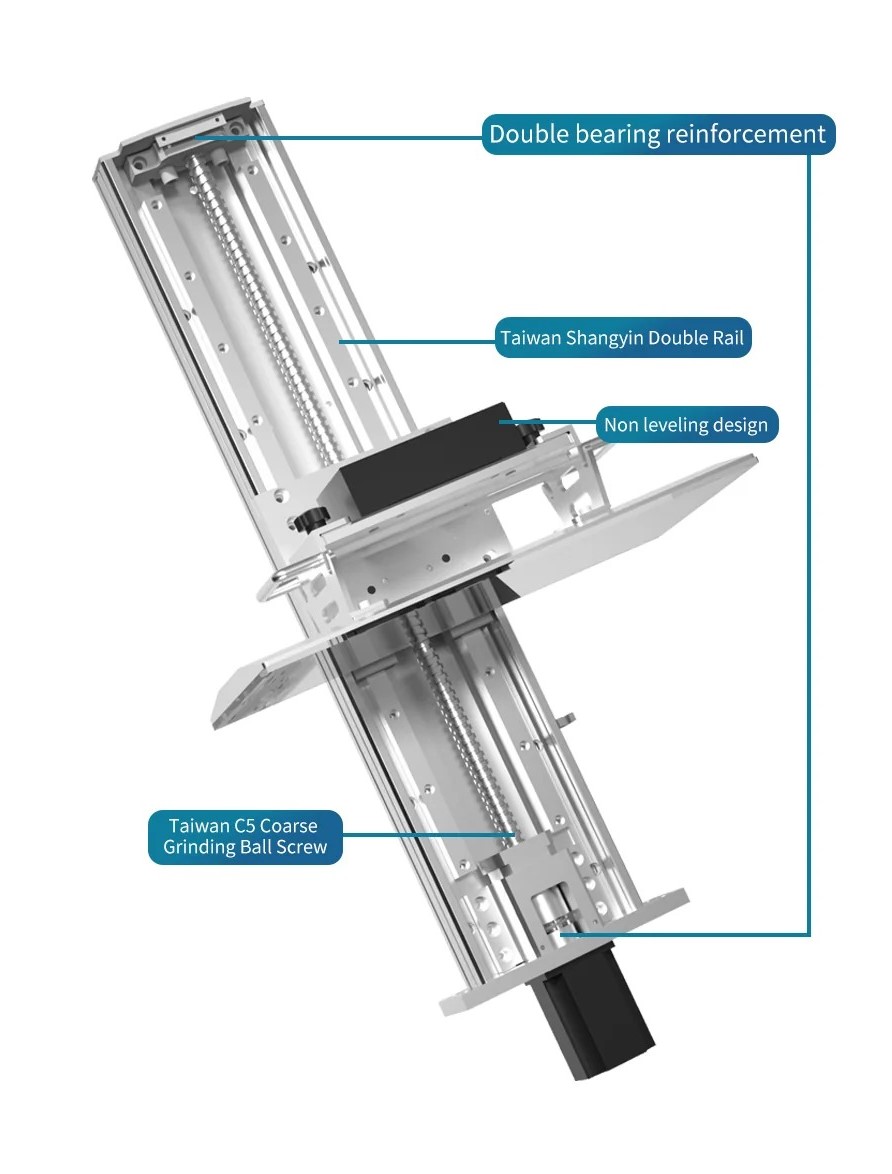 Double bearing reinforcement

Taiwan Shangyin Double Rail

Non leveling design

Taiwan C5 Coarse Grinding Ball Screw