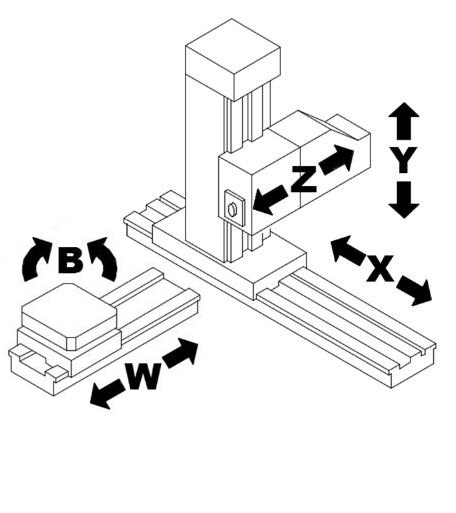 Y
Z
B
X
W