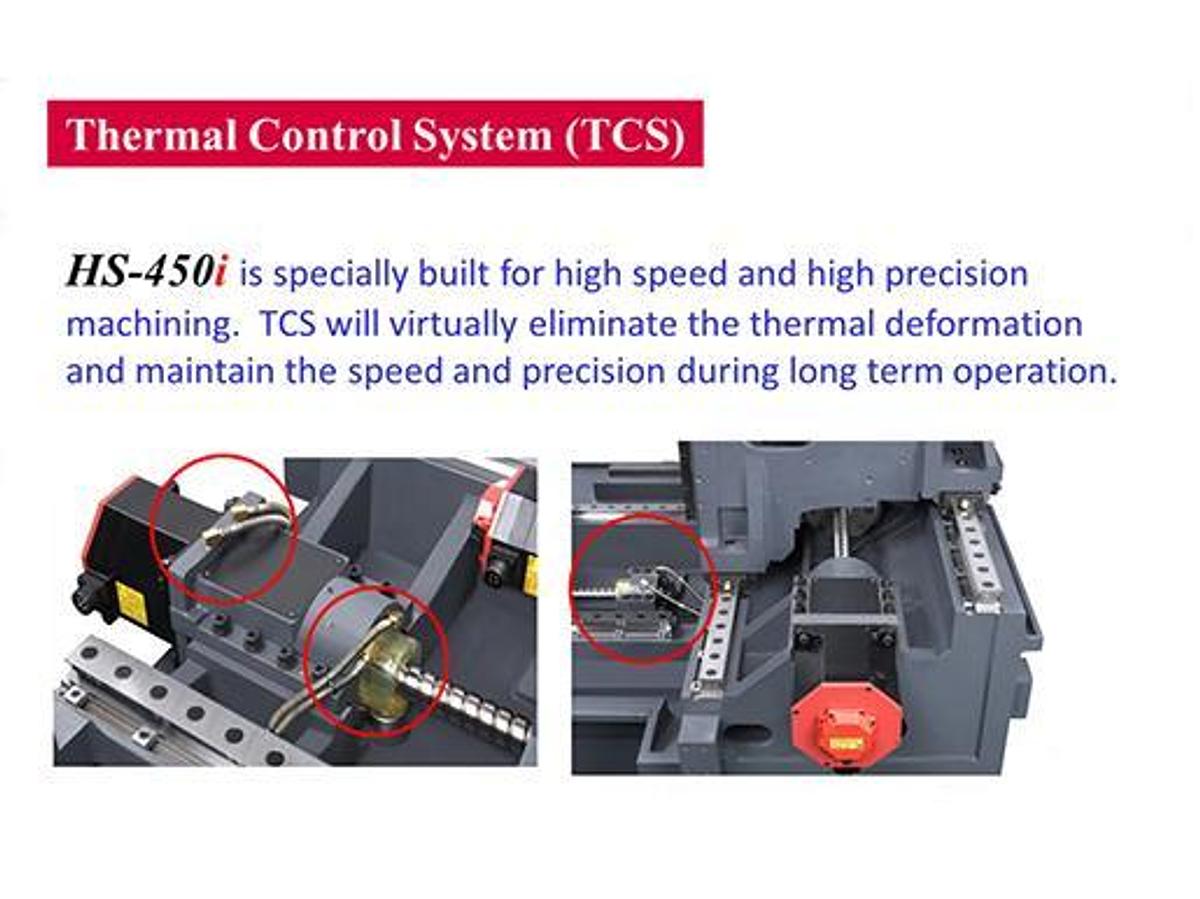 Thermal Control System (TCS)

HS-450i is specially built for high speed and high precision machining. TCS will virtually eliminate the thermal deformation and maintain the speed and precision during long term operation.