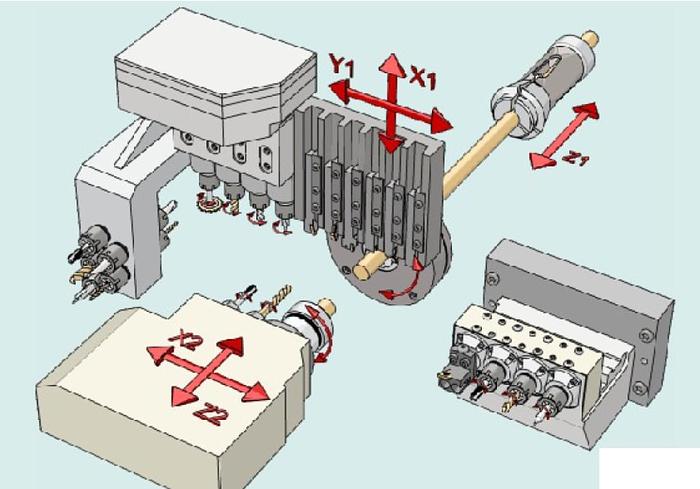 Y1
X1
Z1
X2
Z2