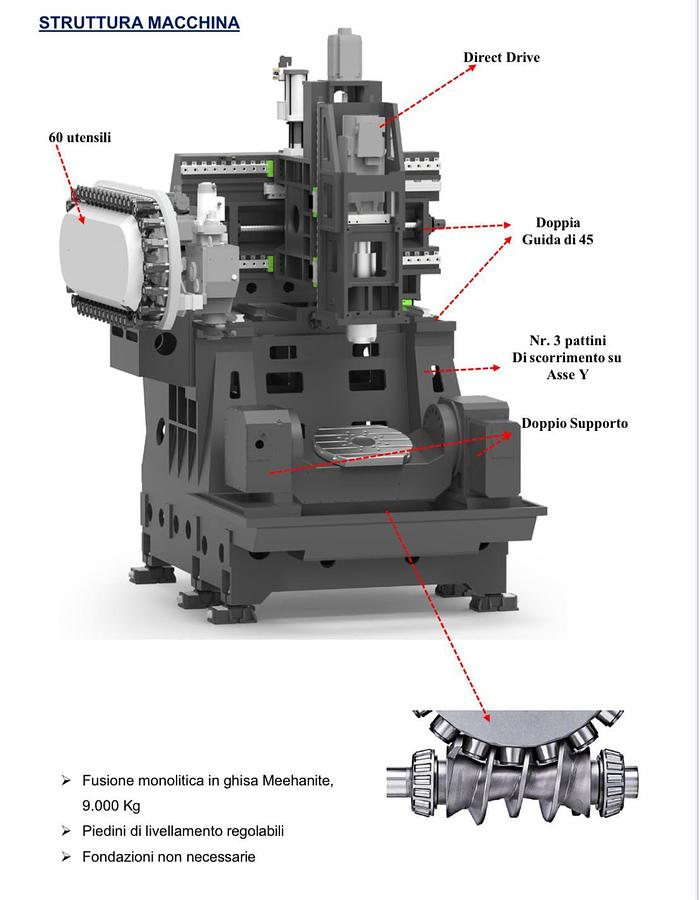 STRUTTURA MACCHINA

Direct Drive

60 utensili

Doppia
Guida di 45

Nr. 3 pattini
Di scorrimento su
Asse Y

Doppio Supporto

➢ Fusione monolitica in ghisa Meehanite, 9.000 Kg
➢ Piedini di livellamento regolabili
➢ Fondazioni non necessarie