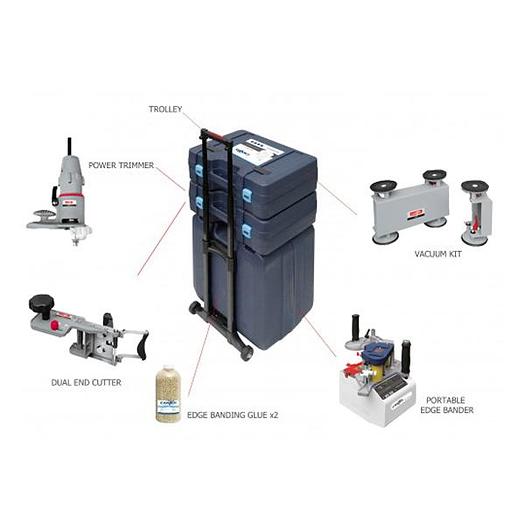 TROLLEY

POWER TRIMMER

VACUUM KIT

DUAL END CUTTER

EDGE BANDING GLUE x2

PORTABLE EDGE BANDER