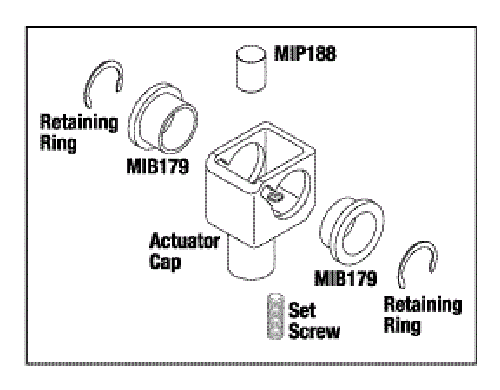 MIP188

Retaining Ring

MIB179

Actuator Cap

MIB179

Set Screw

Retaining Ring