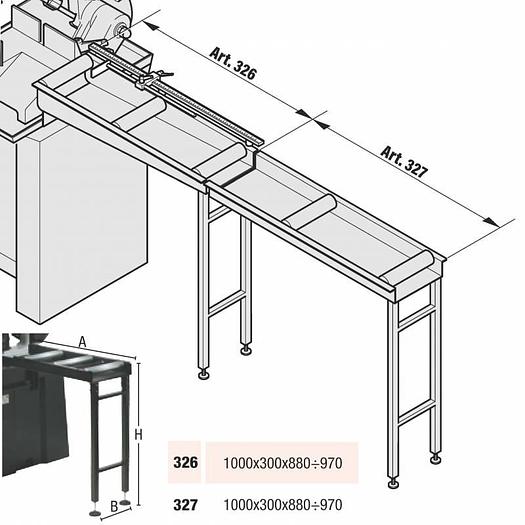 Art. 326

Art. 327

A

H

B

| 326 | 1000x300x880÷970 |
|---|---|
| 327 | 1000x300x880÷970 |