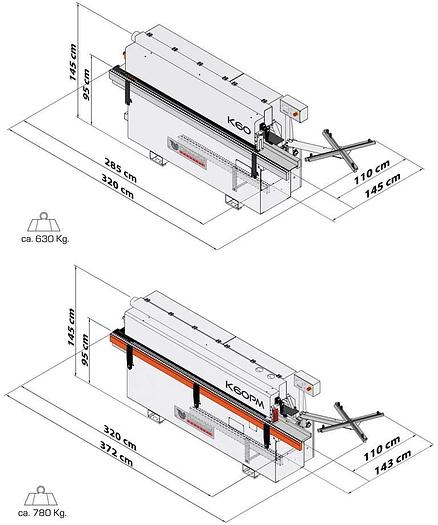 145 cm
95 cm
K60
285 cm
320 cm
110 cm
145 cm
ca. 630 Kg.

145 cm
95 cm
K60PM
320 cm
372 cm
110 cm
143 cm
ca. 780 Kg.