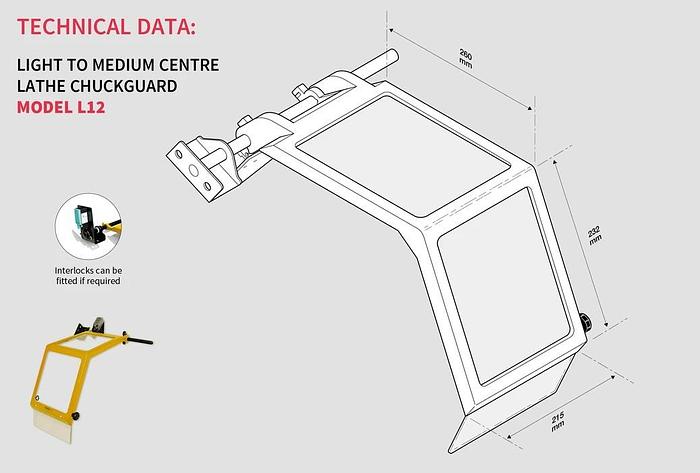 TECHNICAL DATA:

LIGHT TO MEDIUM CENTRE LATHE CHUCKGUARD
MODEL L12

Interlocks can be fitted if required

260 mm

232 mm

215 mm