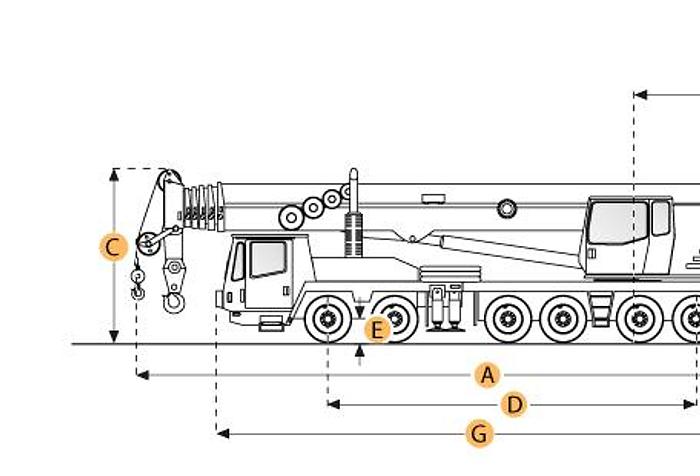 C
E
A
D
G