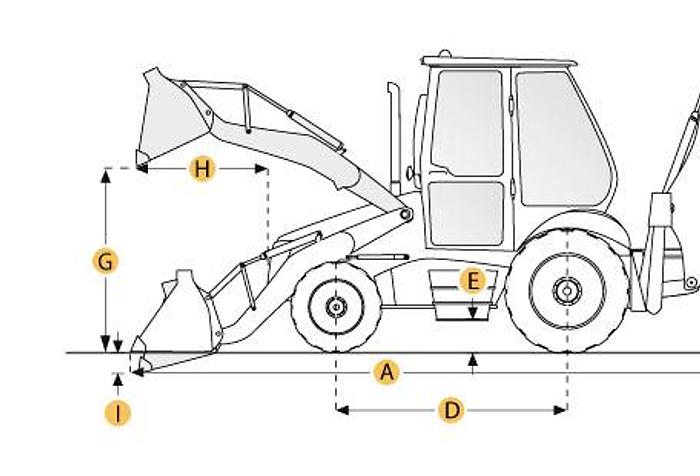 H
G
E
A
I
D