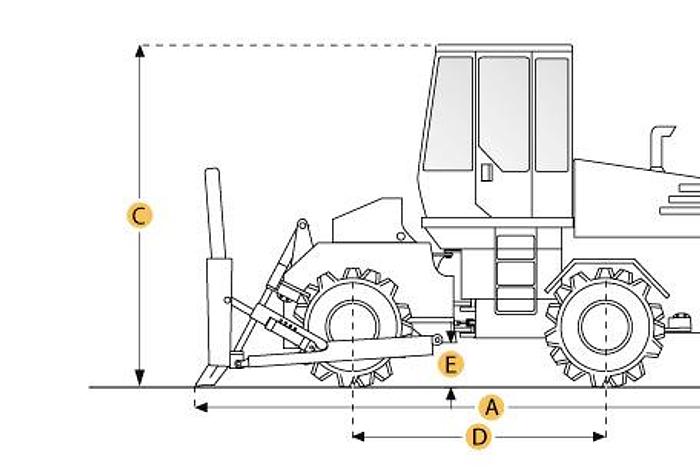 C

E

A

D