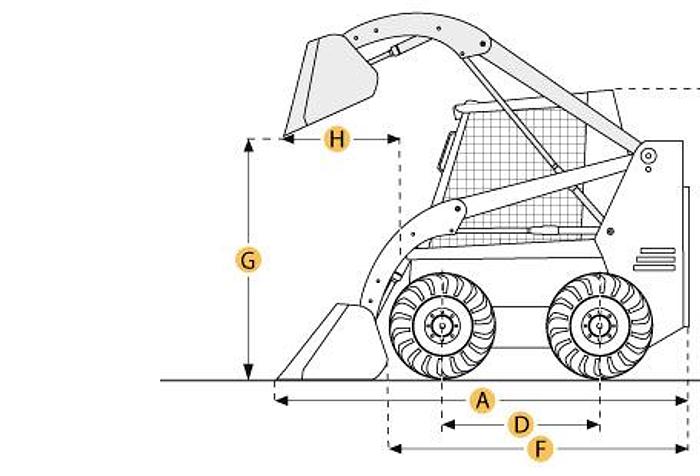 H
G
A
D
F