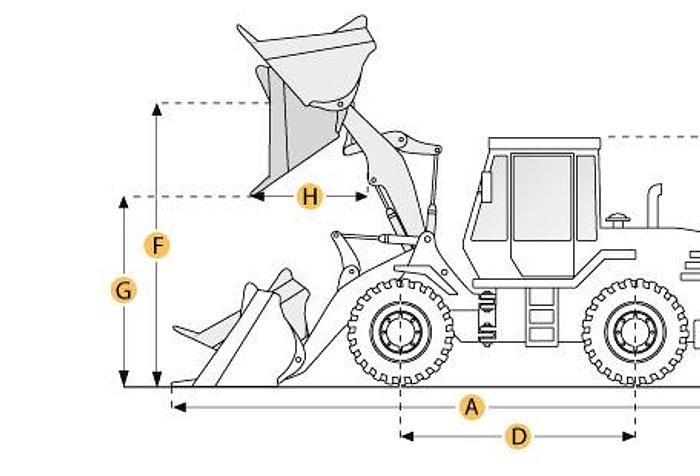 H
F
G
A
D