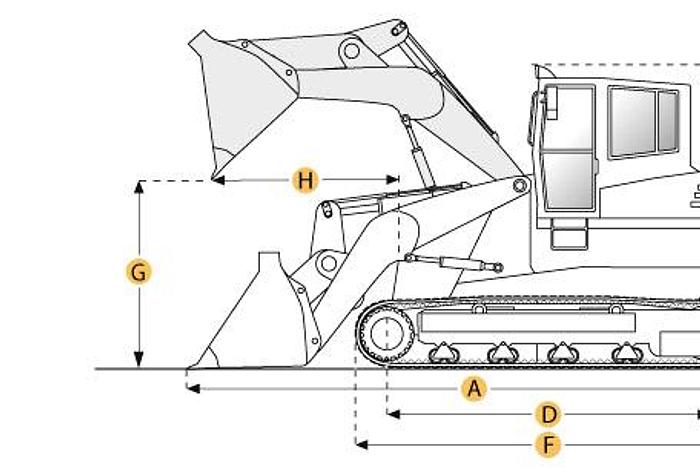 H
G
A
D
F