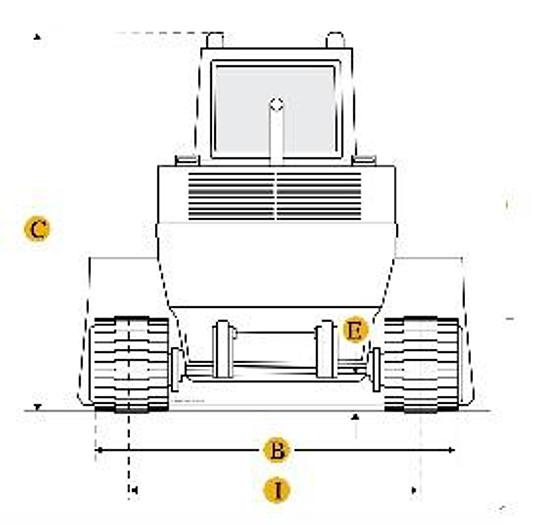 C
E
B
I