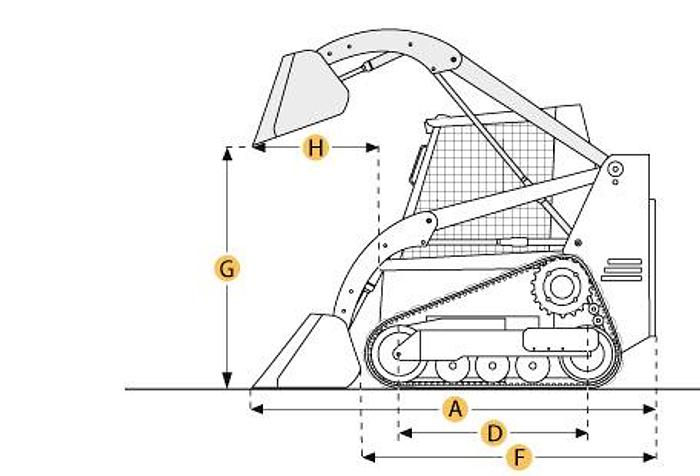 H
G
A
D
F