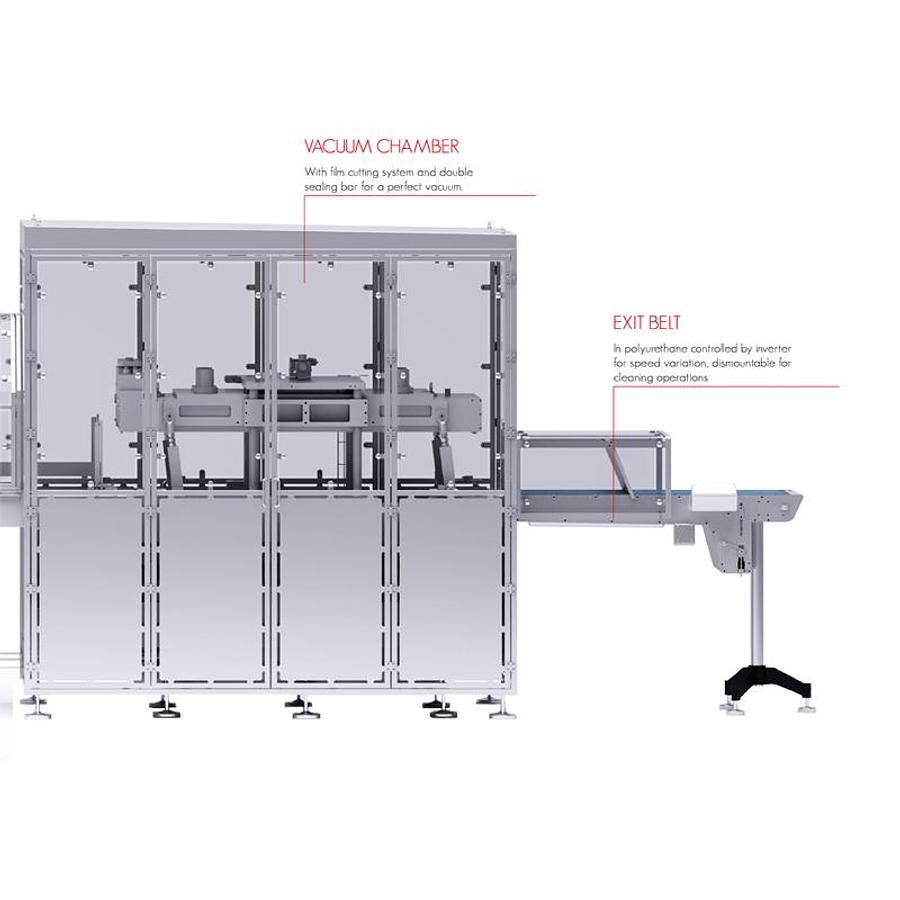 VACUUM CHAMBER

With film cutting system and double sealing bar for a perfect vacuum.

EXIT BELT

In polyurethane controlled by inverter for speed variation, dismountable for cleaning operations